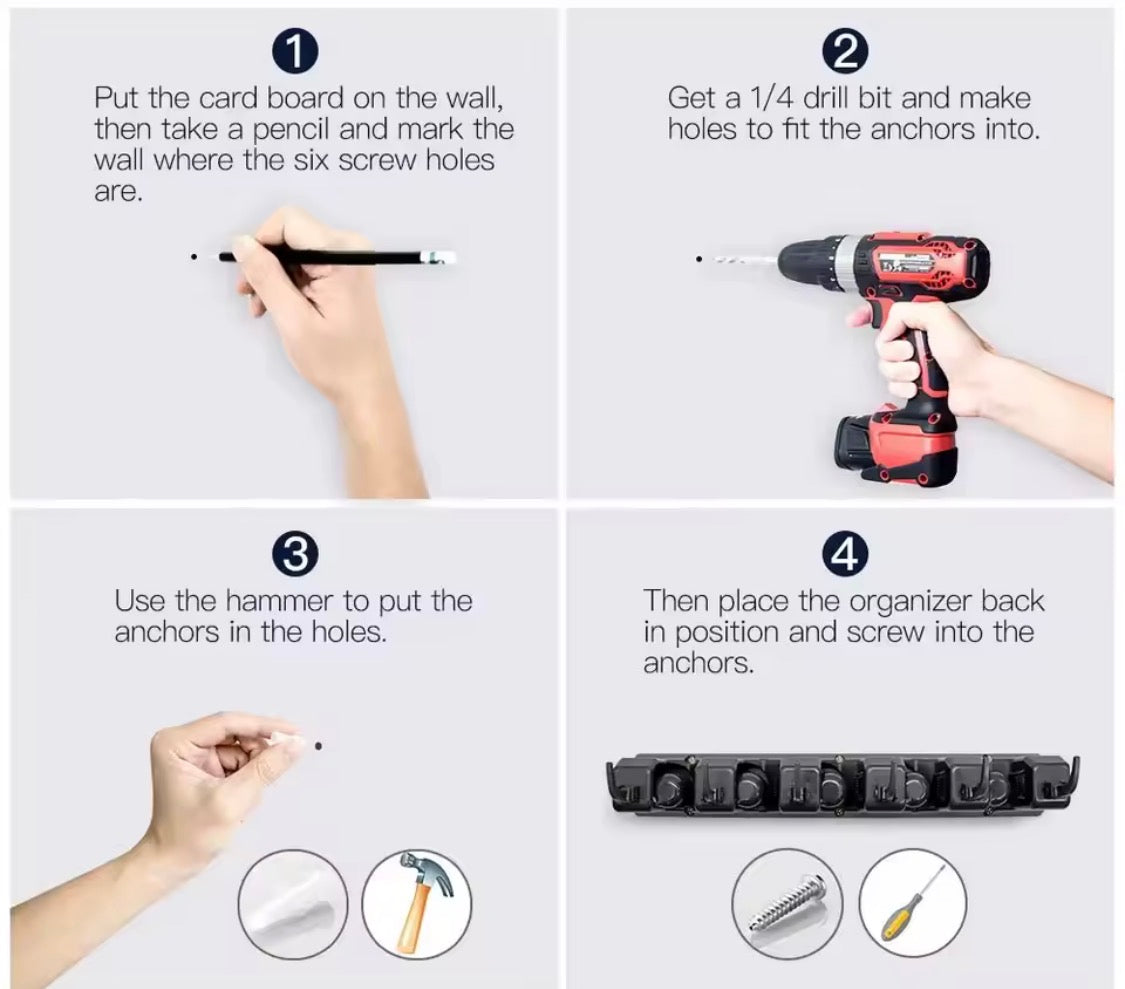 1

Put the card board on the wall, then take a pencil and mark the wall where the six screw holes are.

2

Get a 1/4 drill bit and make holes to fit the anchors into.

3

Use the hammer to put the anchors in the holes.

4

Then place the organizer back in position and screw into the anchors.